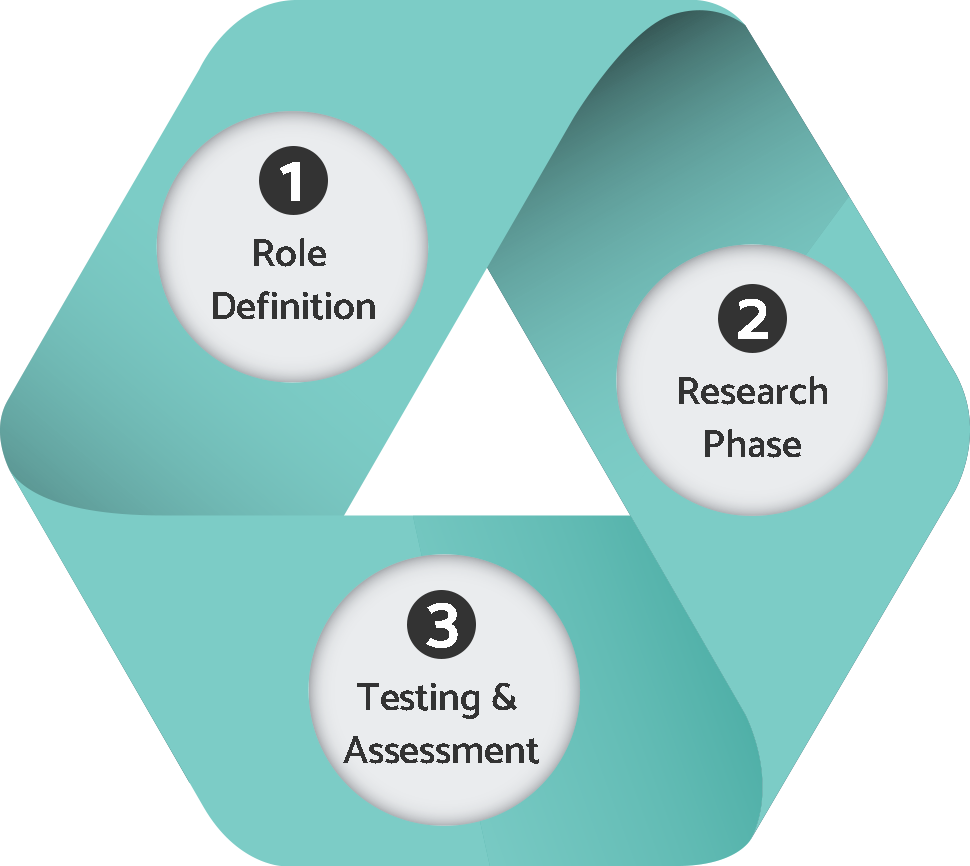 1
Role Definition

2
Research Phase

3
Testing & Assessment